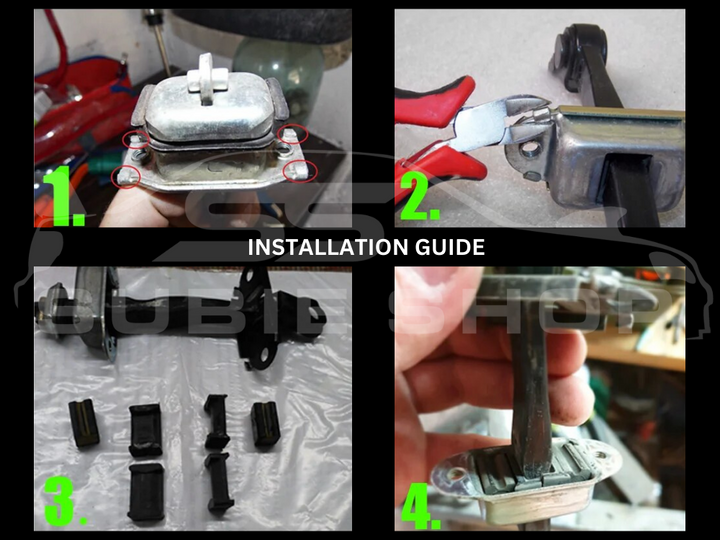 1.

2.

INSTALLATION GUIDE

SS
SUBIE SHOP

3.

4.