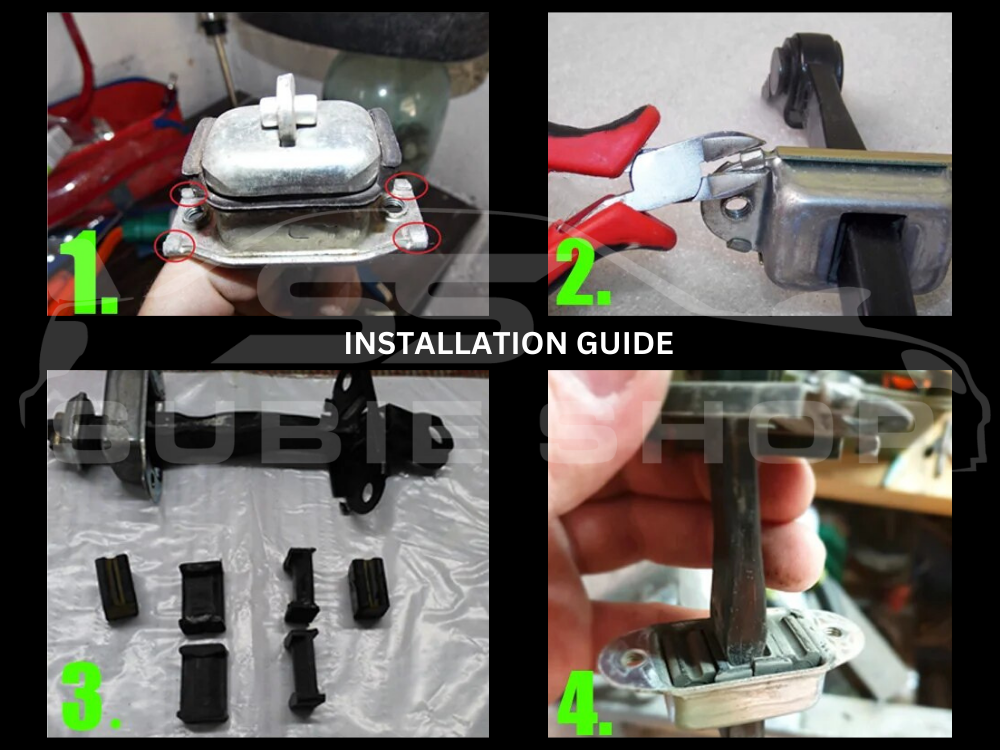 1.

2.

INSTALLATION GUIDE

SS SUBIE SHOP

3.

4.