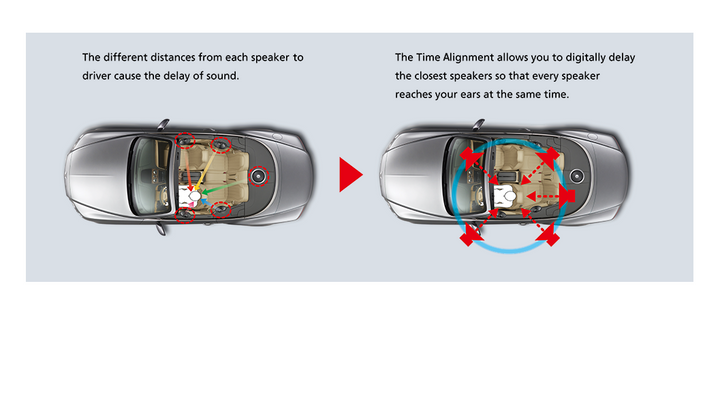 The different distances from each speaker to driver cause the delay of sound.

The Time Alignment allows you to digitally delay the closest speakers so that every speaker reaches your ears at the same time.